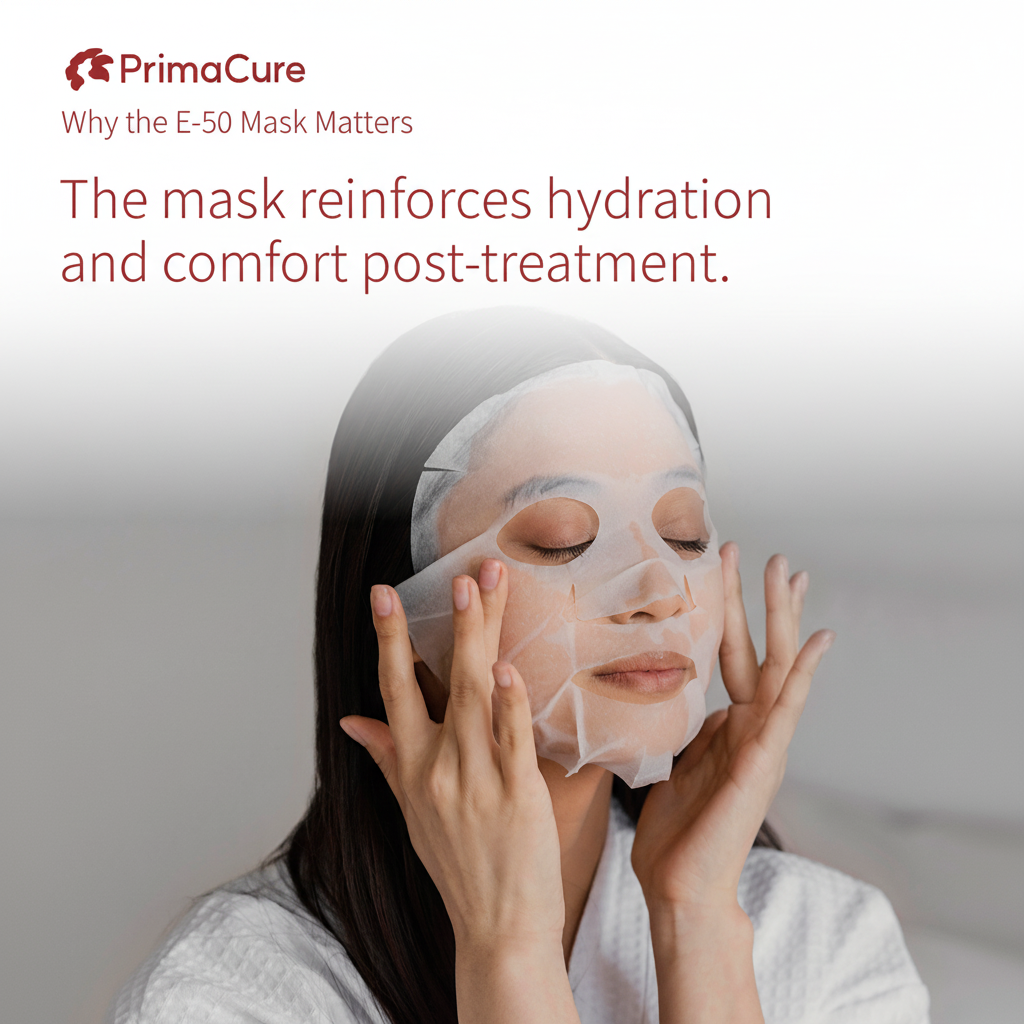 PrimaCure

Why the E-50 Mask Matters

The mask reinforces hydration and comfort post-treatment.