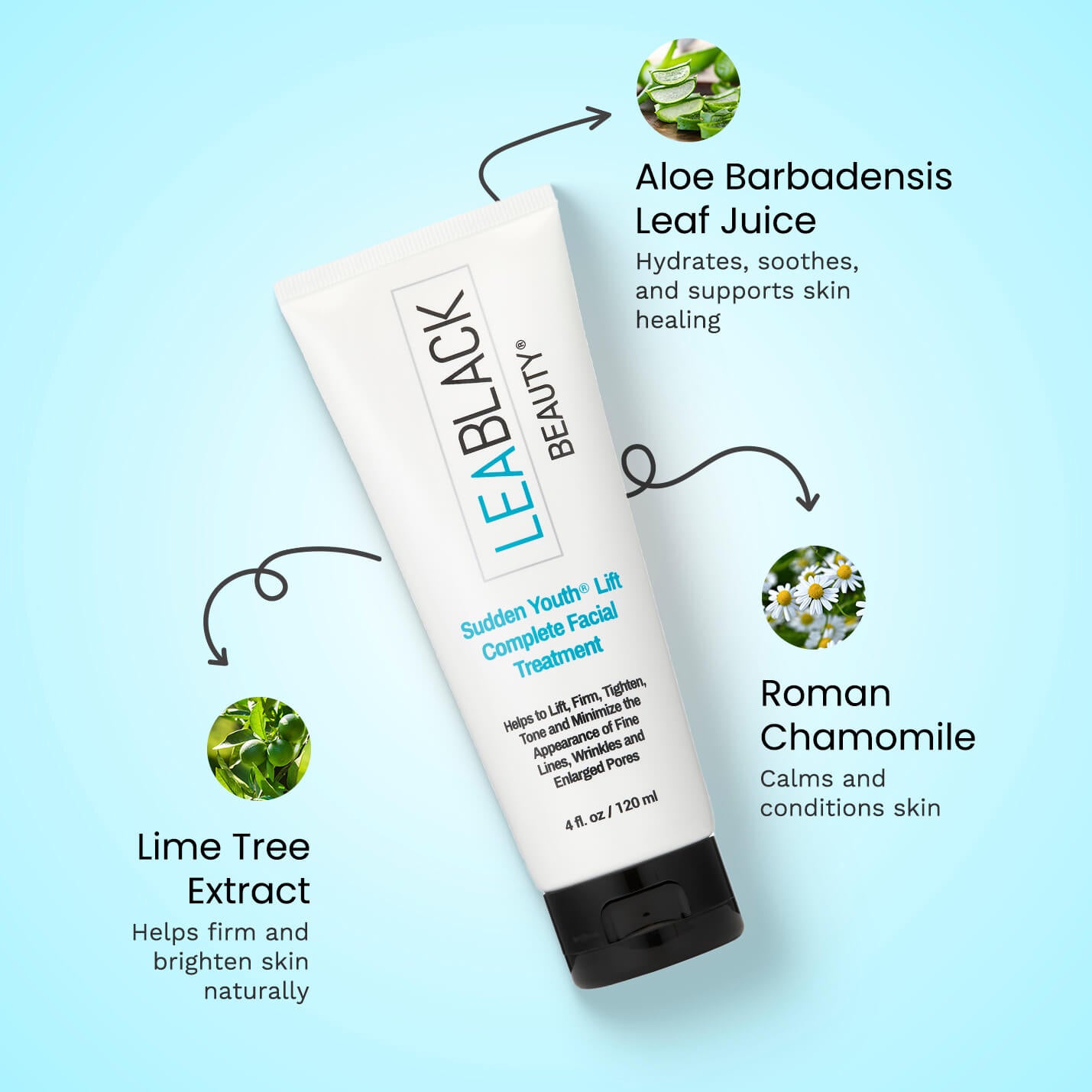 Aloe Barbadensis Leaf Juice

Hydrates, soothes, and supports skin healing

LEABLACK BEAUTY®

Sudden Youth® Lift Complete Facial Treatment

Helps to Lift, Firm, Tighten, Tone and Minimize the Appearance of Fine Lines, Wrinkles and Enlarged Pores

4 fl. oz / 120 ml

Roman Chamomile

Calms and conditions skin

Lime Tree Extract

Helps firm and brighten skin naturally