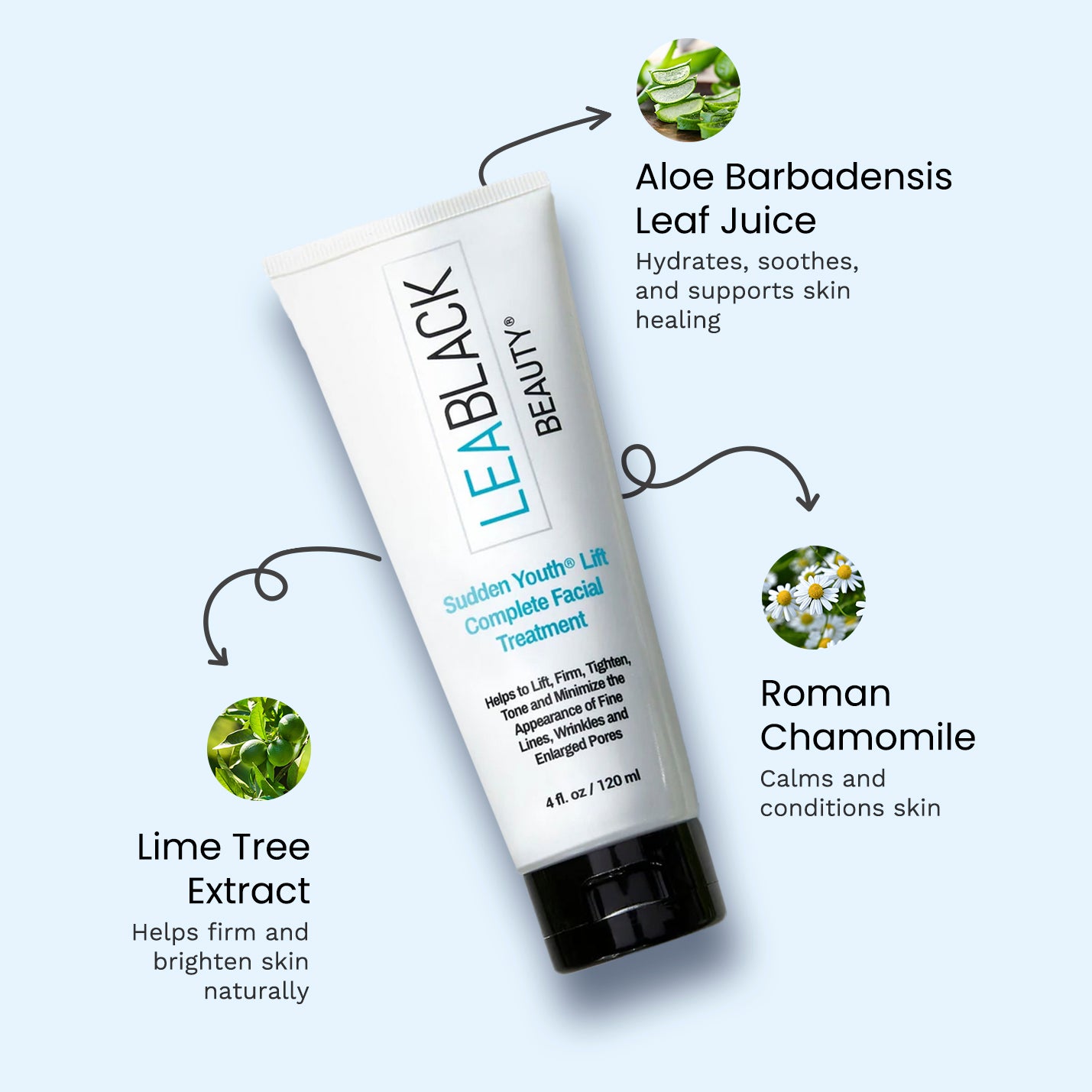 Aloe Barbadensis Leaf Juice

Hydrates, soothes, and supports skin healing

LEABLACK BEAUTY®

Sudden Youth® Lift Complete Facial Treatment

Helps to Lift, Firm, Tighten, Tone and Minimize the Appearance of Fine Lines, Wrinkles and Enlarged Pores

4 fl. oz / 120 ml

Roman Chamomile

Calms and conditions skin

Lime Tree Extract

Helps firm and brighten skin naturally