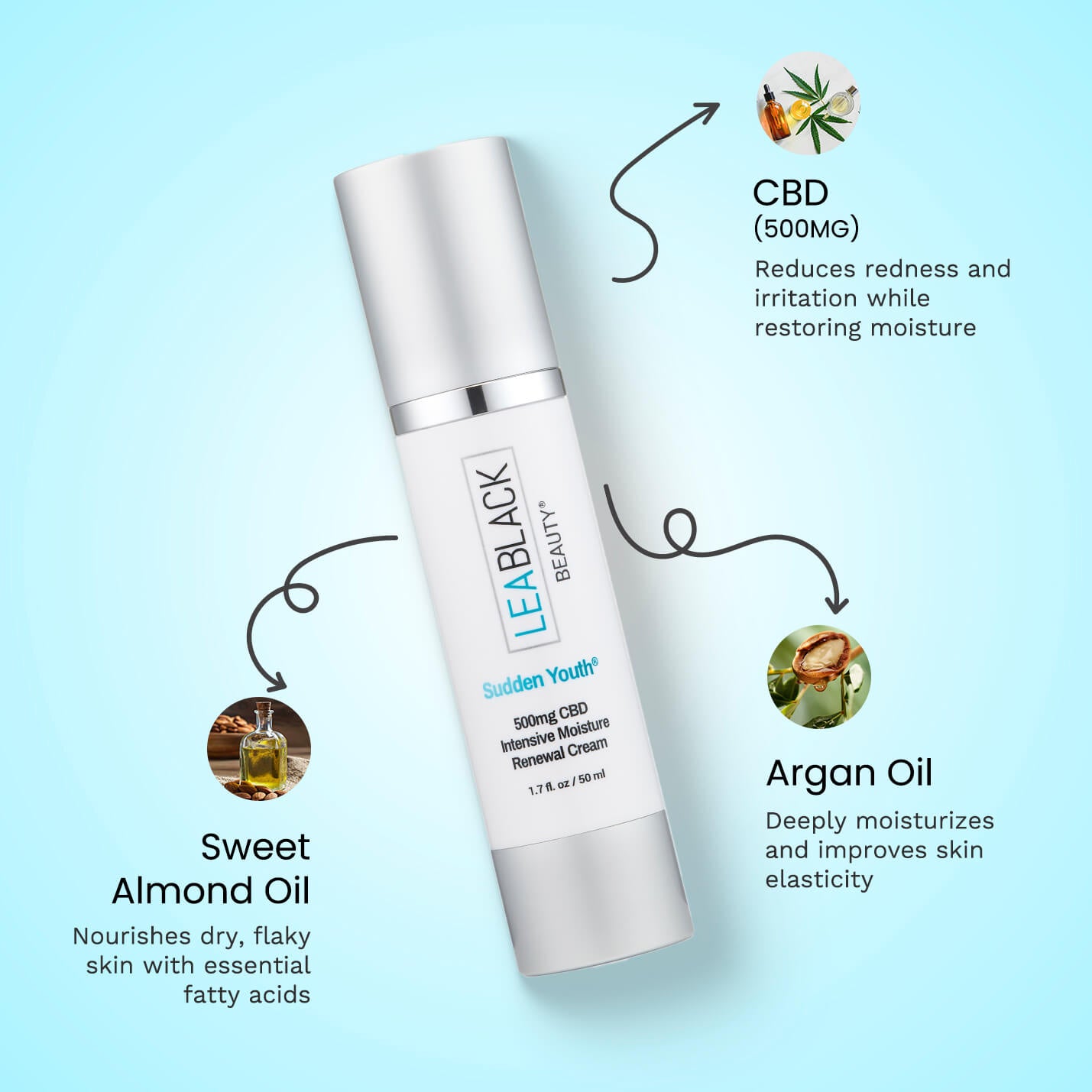 CBD
(500MG)

Reduces redness and irritation while restoring moisture

LEABLACK
BEAUTY®

Sudden Youth®

500mg CBD
Intensive Moisture
Renewal Cream

1.7 fl. oz / 50 ml

Argan Oil

Deeply moisturizes and improves skin elasticity

Sweet
Almond Oil

Nourishes dry, flaky skin with essential fatty acids