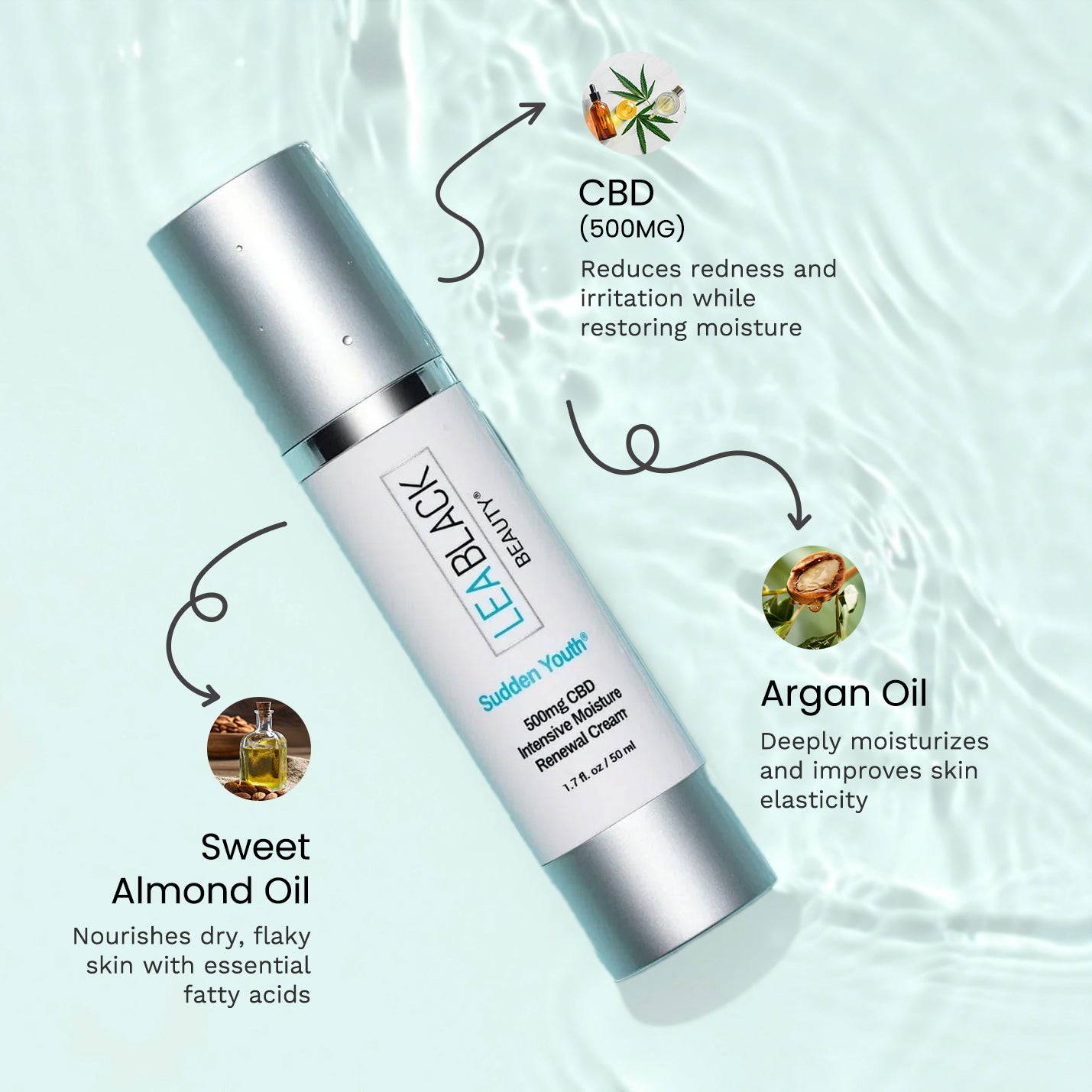 CBD
(500MG)
Reduces redness and irritation while restoring moisture

LEABLACK® BEAUTY

Sudden Youth®
500mg CBD
Intensive Moisture
Renewal Cream
1.7 fl. oz / 50 ml

Argan Oil
Deeply moisturizes and improves skin elasticity

Sweet Almond Oil
Nourishes dry, flaky skin with essential fatty acids