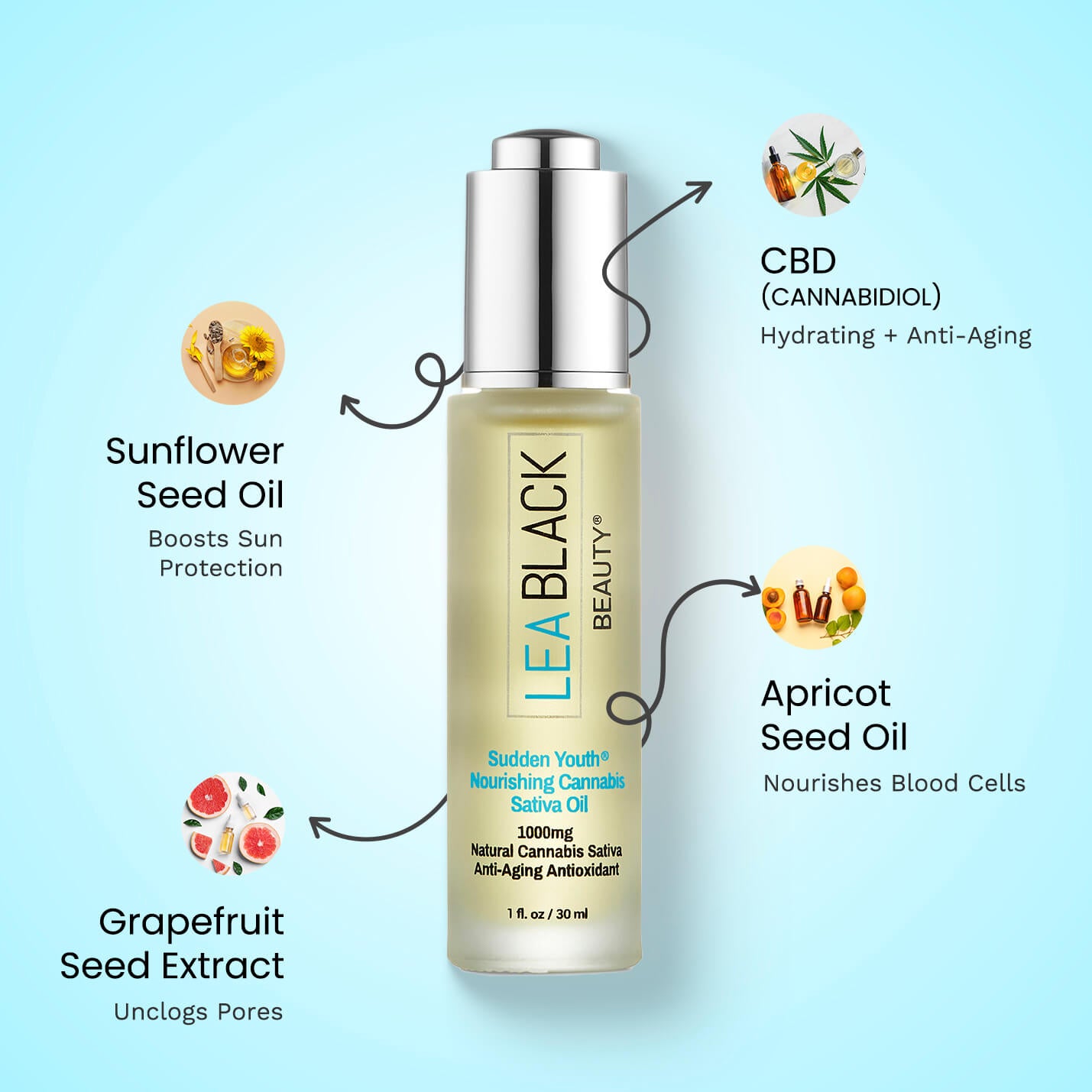 CBD
(CANNABIDIOL)
Hydrating + Anti-Aging

Sunflower Seed Oil
Boosts Sun Protection

LEA BLACK
BEAUTY®

Sudden Youth®
Nourishing Cannabis Sativa Oil
1000mg
Natural Cannabis Sativa
Anti-Aging Antioxidant

1 fl. oz / 30 ml

Apricot Seed Oil
Nourishes Blood Cells

Grapefruit Seed Extract
Unclogs Pores