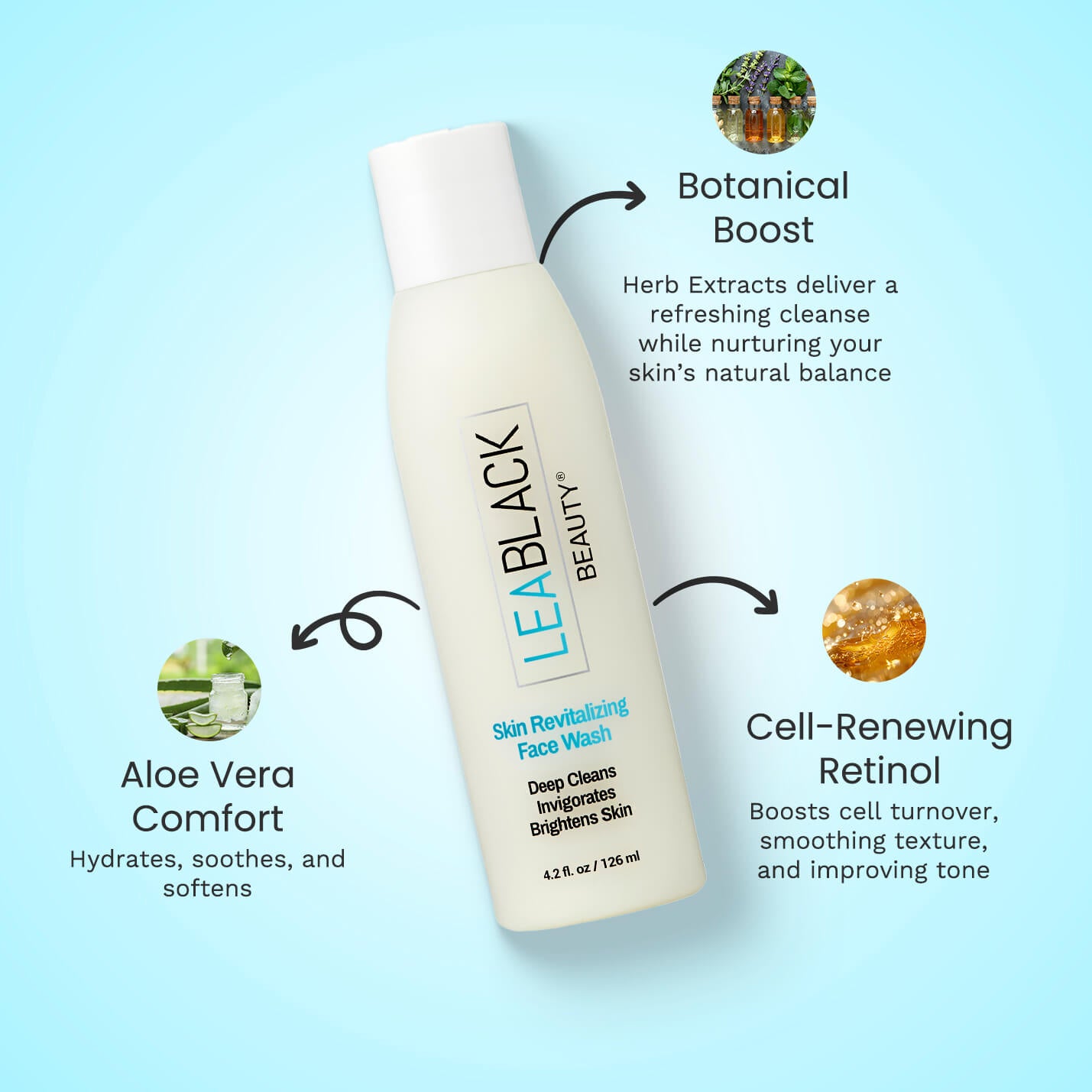 Botanical Boost

Herb Extracts deliver a refreshing cleanse while nurturing your skin's natural balance

LEABLACK BEAUTY®

Skin Revitalizing Face Wash

Deep Cleans
Invigorates
Brightens Skin

4.2 fl. oz / 126 ml

Aloe Vera Comfort

Hydrates, soothes, and softens

Cell-Renewing Retinol

Boosts cell turnover, smoothing texture, and improving tone