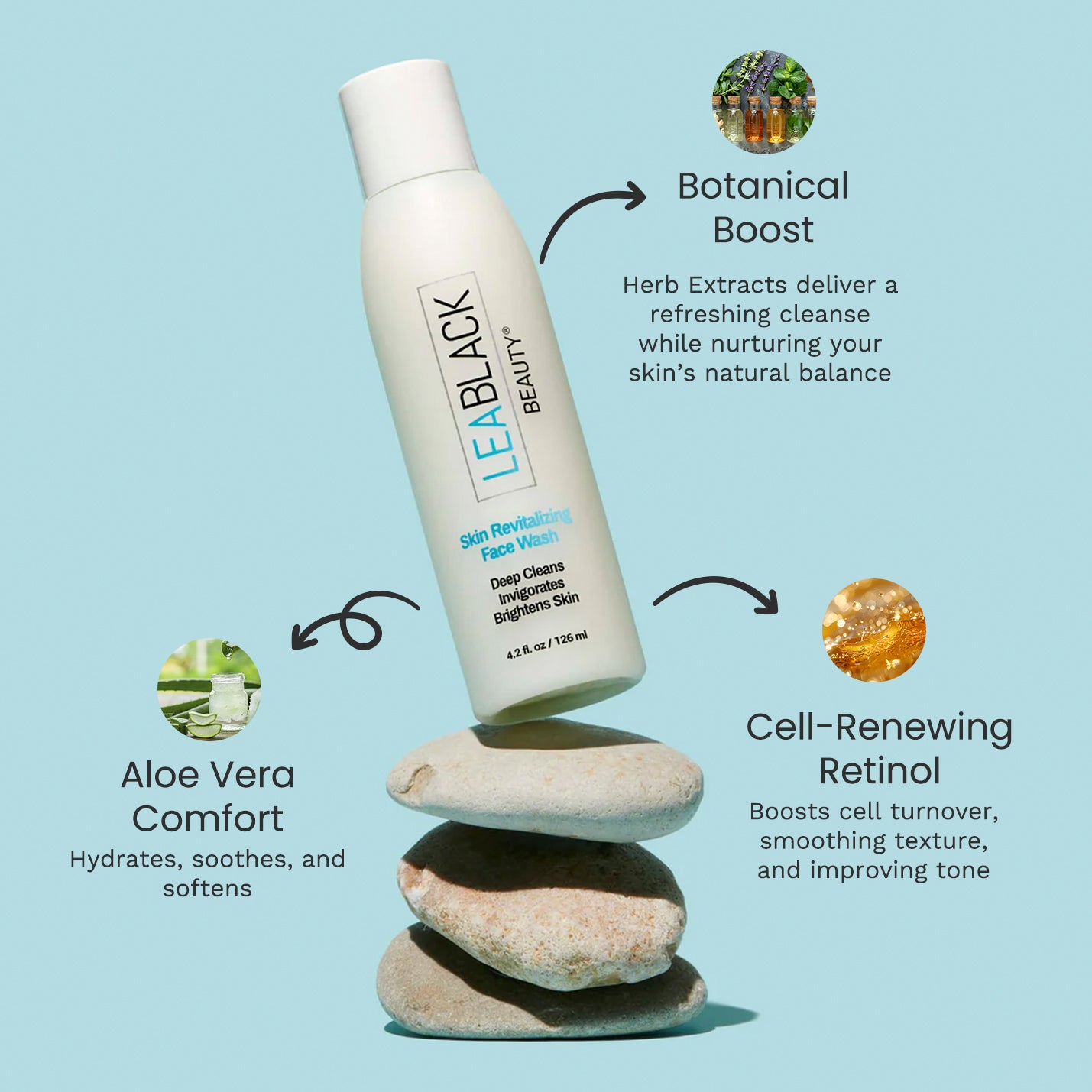 LEABLACK BEAUTY®

Skin Revitalizing Face Wash

Deep Cleans
Invigorates
Brightens Skin

4.2 fl. oz / 126 ml

Botanical Boost

Herb Extracts deliver a refreshing cleanse while nurturing your skin's natural balance

Aloe Vera Comfort

Hydrates, soothes, and softens

Cell-Renewing Retinol

Boosts cell turnover, smoothing texture, and improving tone