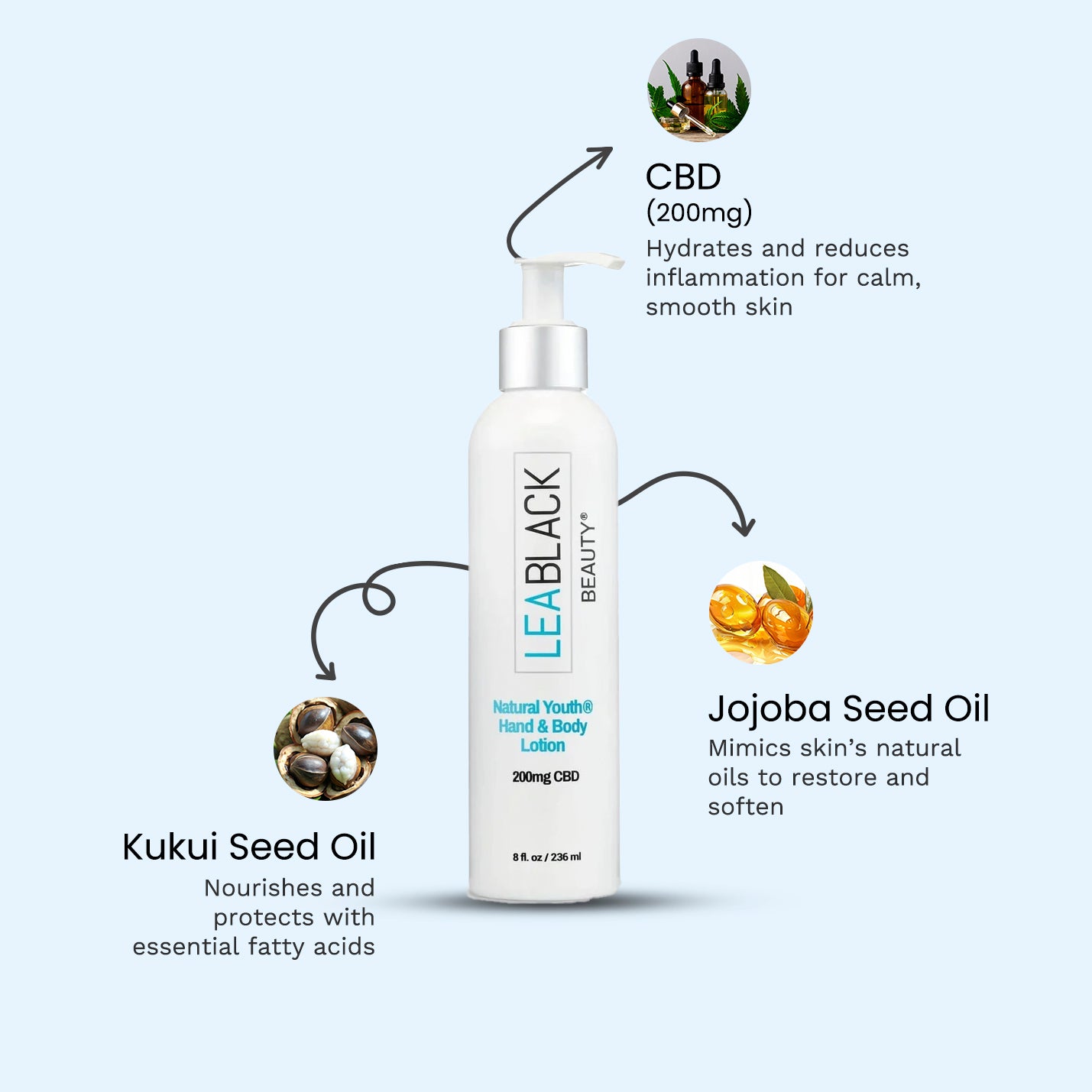 CBD
(200mg)
Hydrates and reduces inflammation for calm, smooth skin

LEABLACK
BEAUTY®

Natural Youth®
Hand & Body
Lotion

200mg CBD

8 fl. oz / 236 ml

Jojoba Seed Oil
Mimics skin's natural oils to restore and soften

Kukui Seed Oil
Nourishes and protects with essential fatty acids