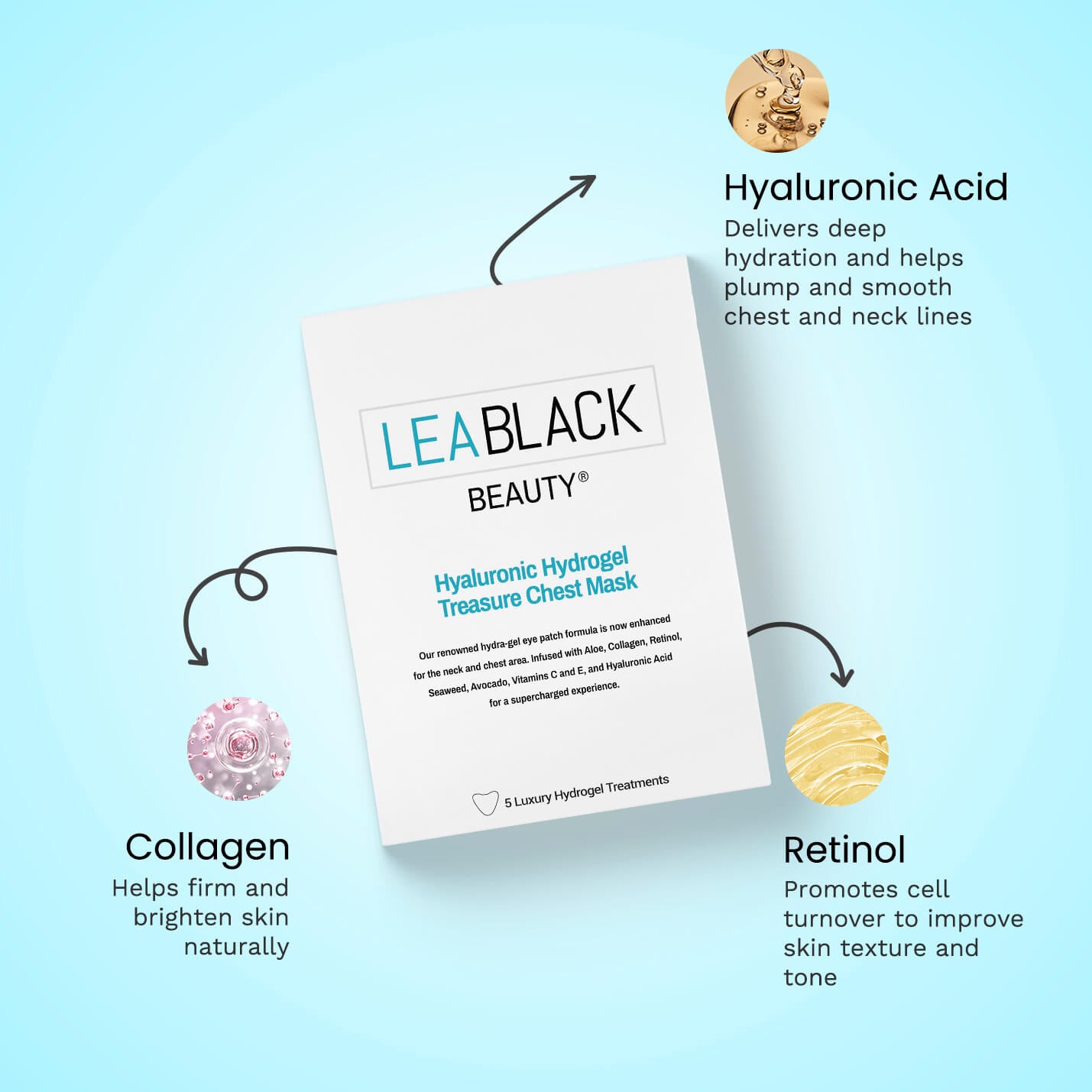 Hyaluronic Acid

Delivers deep hydration and helps plump and smooth chest and neck lines

LEA BLACK

BEAUTY®

Hyaluronic Hydrogel Treasure Chest Mask

Our renowned hydra-gel eye patch formula is now enhanced for the neck and chest area. Infused with Aloe, Collagen, Retinol, Seaweed, Avocado, Vitamins C and E, and Hyaluronic Acid for a supercharged experience.

5 Luxury Hydrogel Treatments

Collagen

Helps firm and brighten skin naturally

Retinol

Promotes cell turnover to improve skin texture and tone