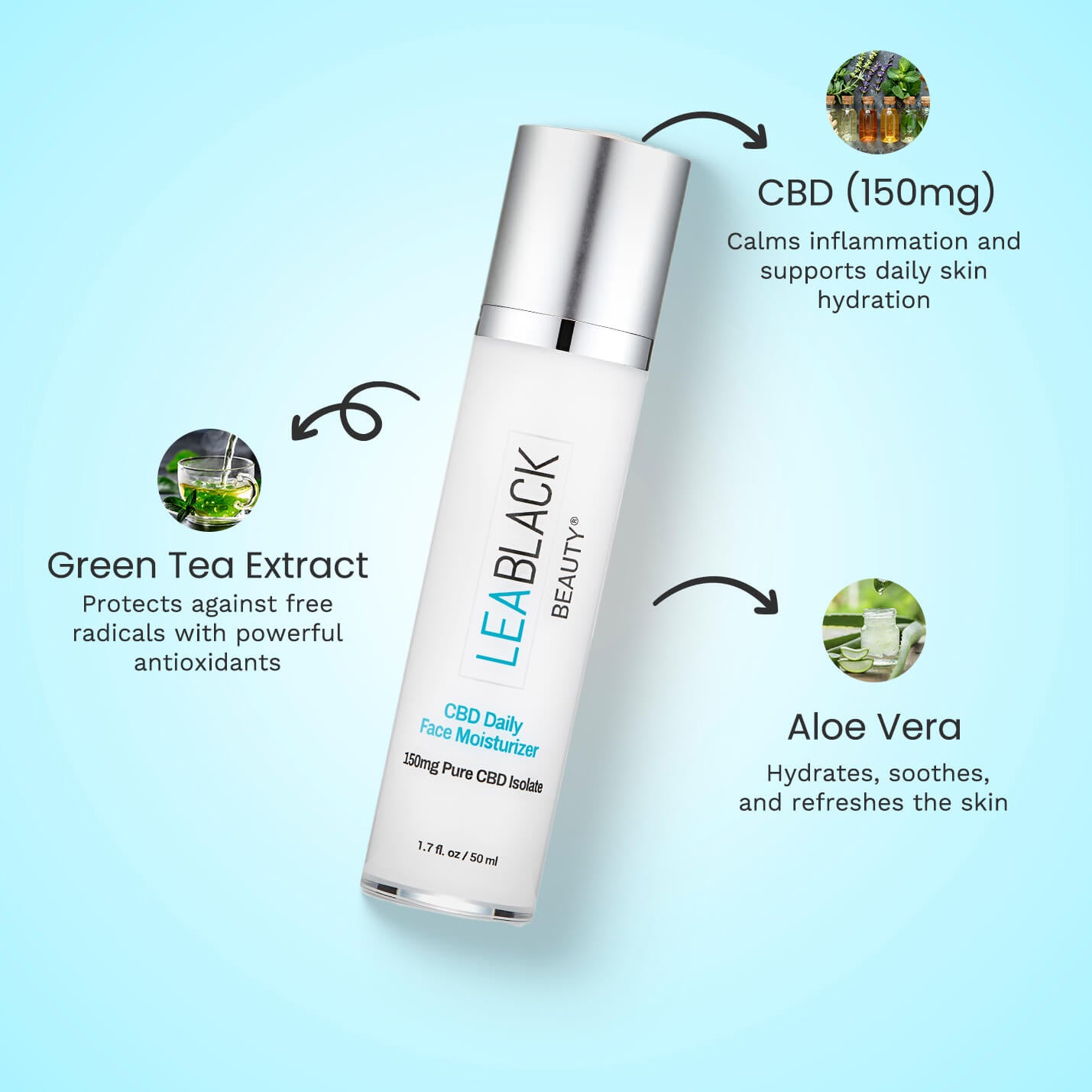 CBD (150mg)
Calms inflammation and supports daily skin hydration

Green Tea Extract
Protects against free radicals with powerful antioxidants

LEABLACK
BEAUTY®

CBD Daily Face Moisturizer
150mg Pure CBD Isolate

1.7 fl. oz / 50 ml

Aloe Vera
Hydrates, soothes, and refreshes the skin