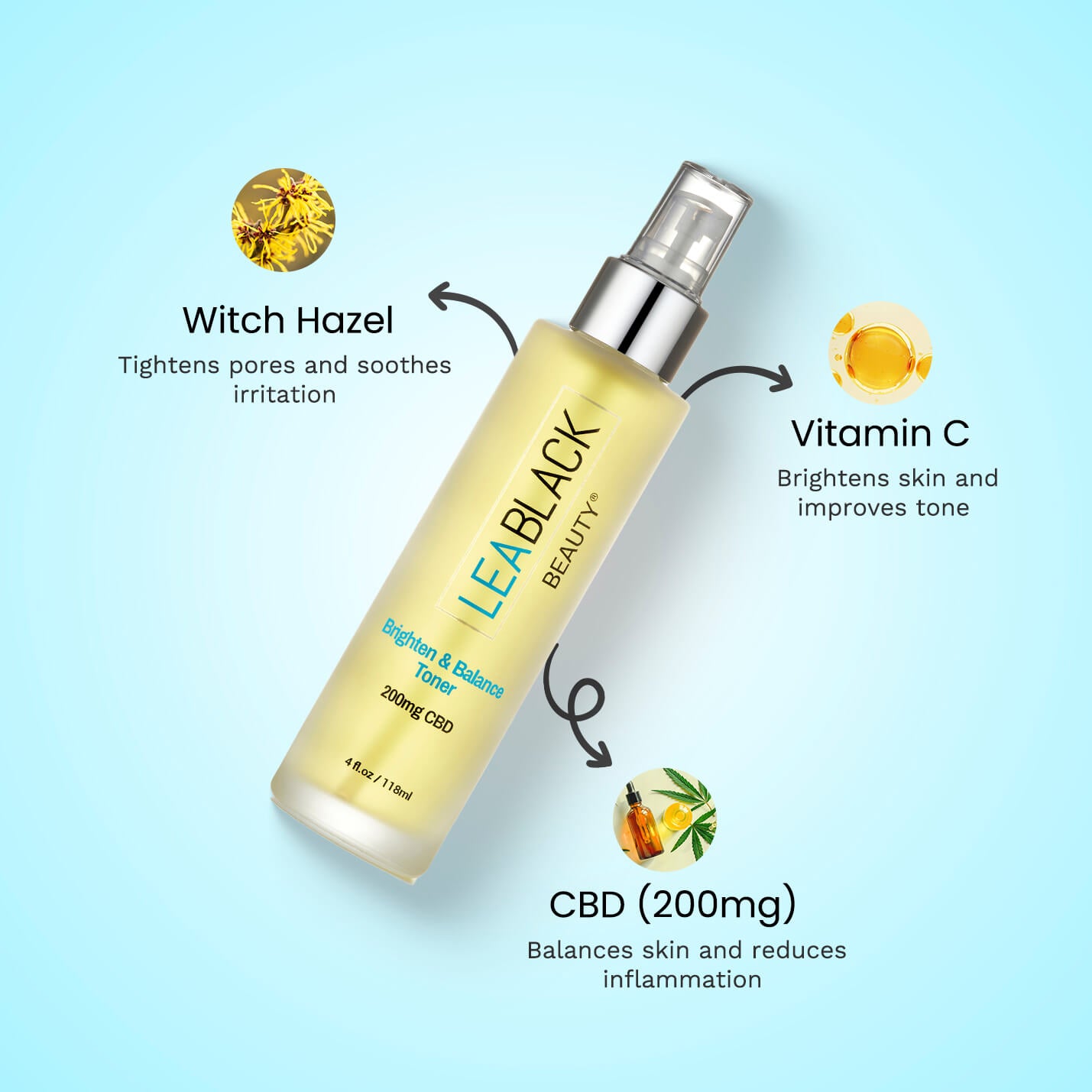 Witch Hazel
Tightens pores and soothes irritation

LEABLACK
BEAUTY®
Brighten & Balance Toner
200mg CBD
4 fl.oz / 118ml

Vitamin C
Brightens skin and improves tone

CBD (200mg)
Balances skin and reduces inflammation