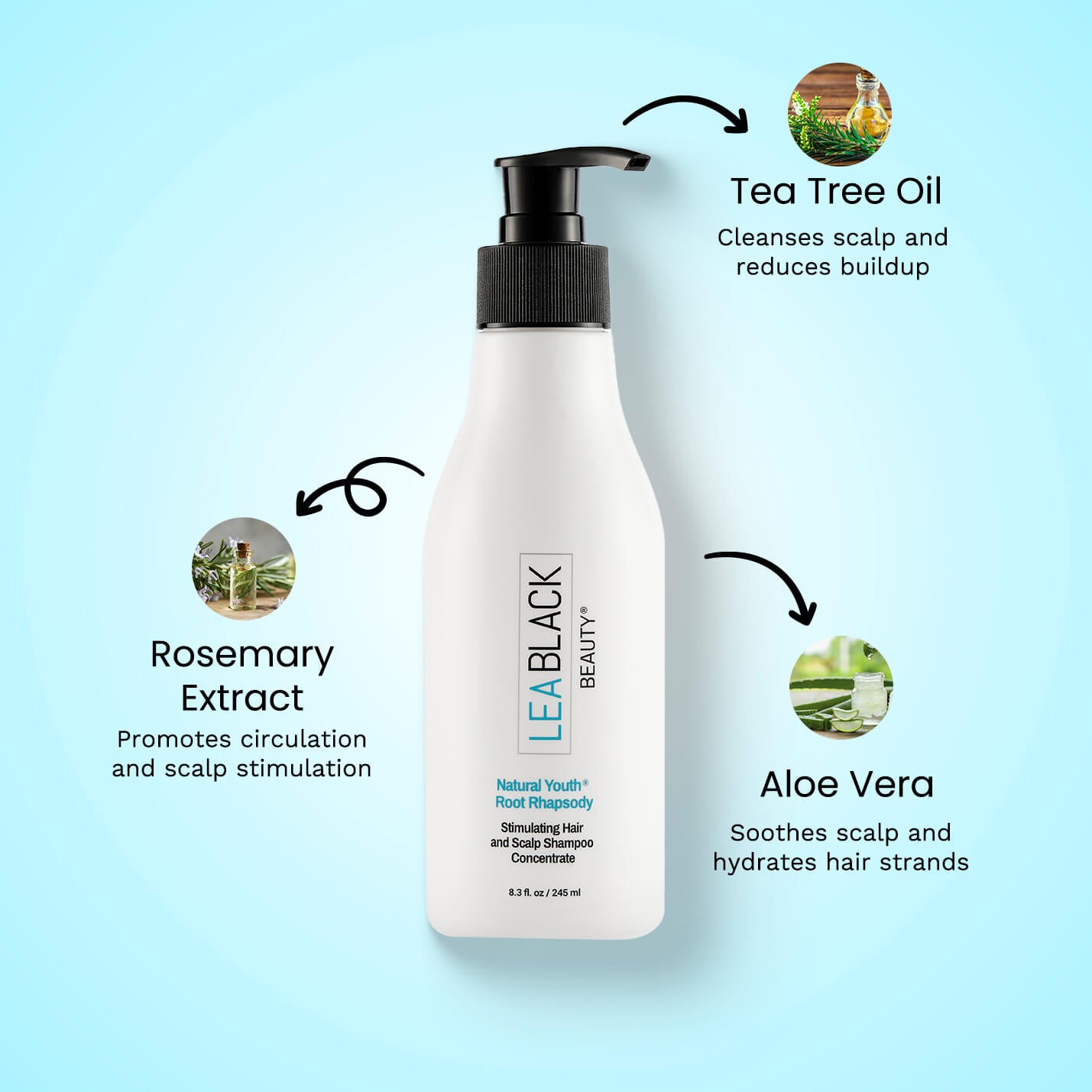 Tea Tree Oil
Cleanses scalp and reduces buildup

Rosemary Extract
Promotes circulation and scalp stimulation

LEA BLACK BEAUTY®

Natural Youth®
Root Rhapsody

Stimulating Hair and Scalp Shampoo Concentrate

8.3 fl. oz / 245 ml

Aloe Vera
Soothes scalp and hydrates hair strands