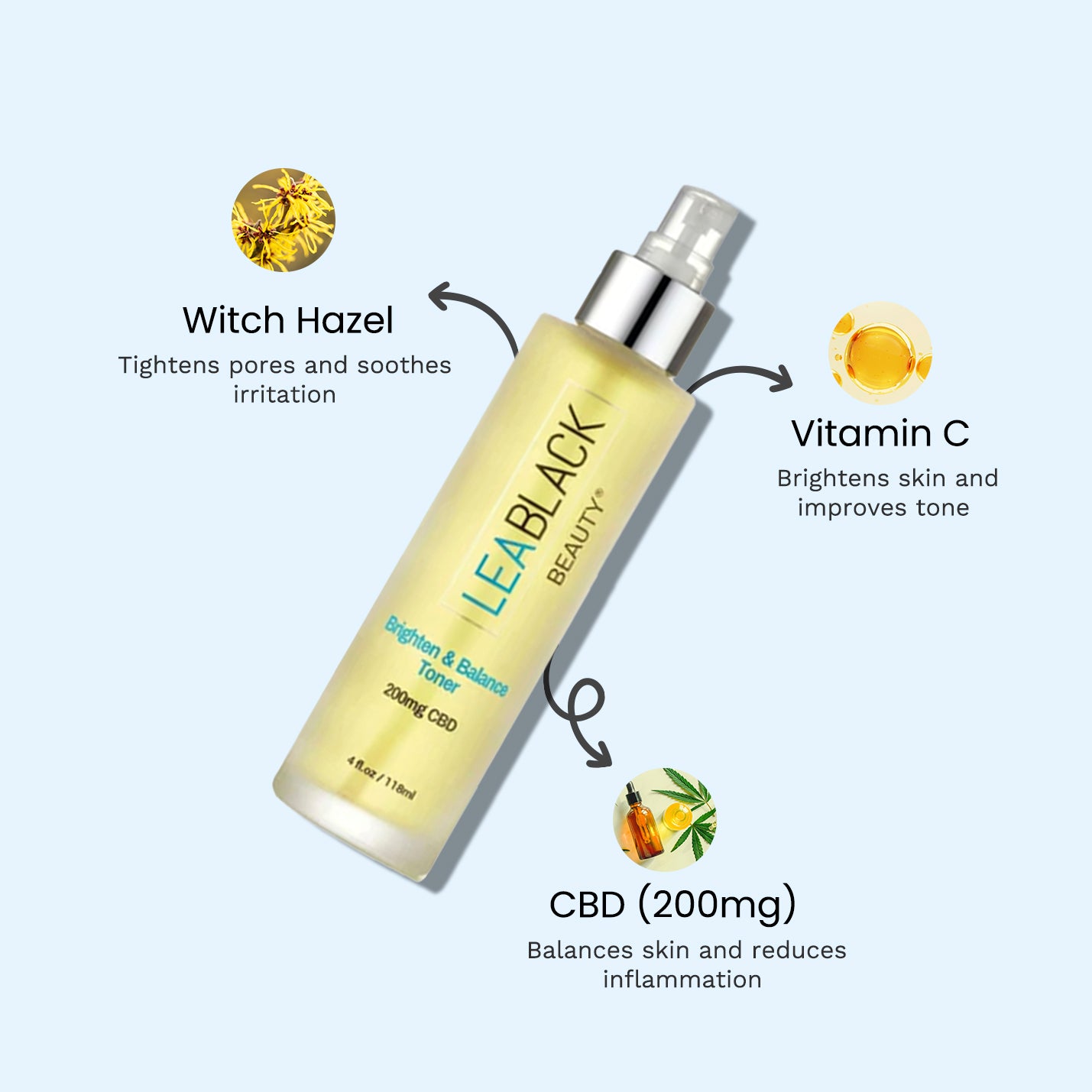 Witch Hazel
Tightens pores and soothes irritation

LEABLACK
BEAUTY®
Brighten & Balance Toner
200mg CBD
4 fl.oz / 118ml

Vitamin C
Brightens skin and improves tone

CBD (200mg)
Balances skin and reduces inflammation